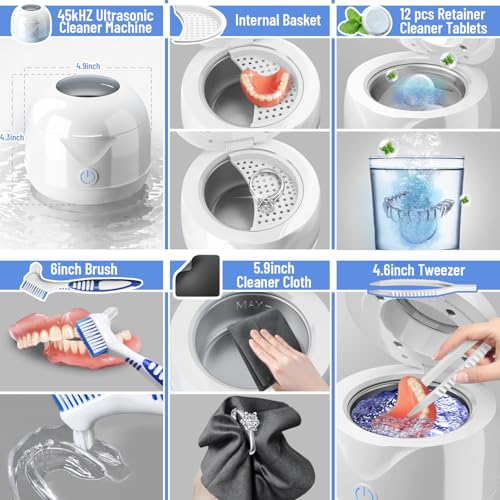 45kHZ Ultrasonic Cleaner Machine

4.9inch

4.3inch

Internal Basket

12 pcs Retainer Cleaner Tablets

6inch Brush

5.9inch Cleaner Cloth

MAX

4.6inch Tweezer