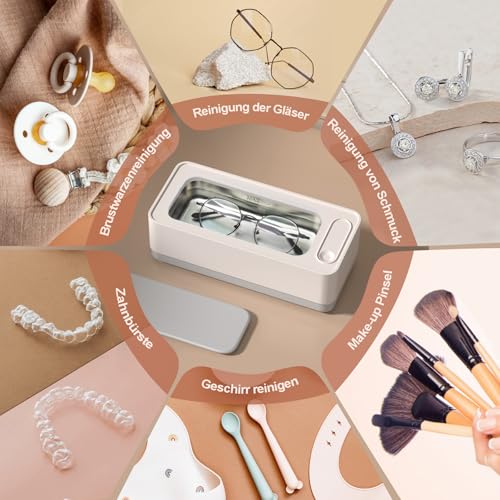 Reinigung der Gläser

Reinigung von Schmuck

Make-up Pinsel

Geschirr reinigen

Zahnbürste

Brustwarzenreinigung